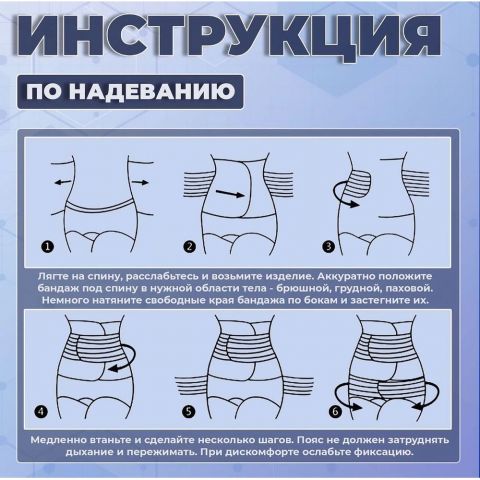 ИНСТРУКЦИЯ

ПО НАДЕВАНИЮ

1

2

3

Лягте на спину, расслабьтесь и возьмите изделие. Аккуратно положите бандаж под спину в нужной области тела - брюшной, грудной, паховой. Немного натяните свободные края бандажа по бокам и застегните их.

4

5

6

Медленно втаньте и сделайте несколько шагов. Пояс не должен затруднять дыхание и пережимать. При дискомфорте ослабьте фиксацию.