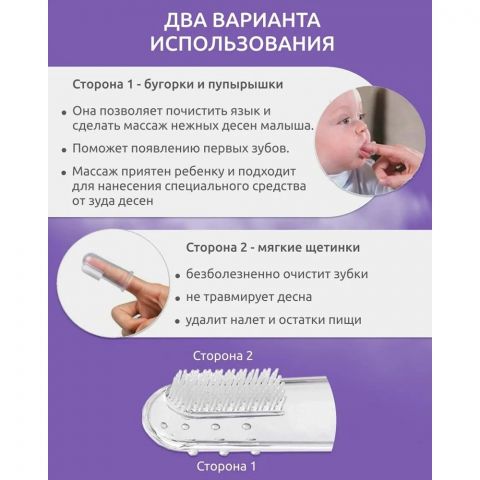 ДВА ВАРИАНТА ИСПОЛЬЗОВАНИЯ

Сторона 1 - бугорки и пупырышки

• Она позволяет почистить язык и сделать массаж нежных десен малыша.

• Поможет появлению первых зубов.

• Массаж приятен ребенку и подходит для нанесения специального средства от зуда десен

Сторона 2 - мягкие щетинки

• безболезненно очистит зубки

• не травмирует десна

• удалит налет и остатки пищи

Сторона 2

Сторона 1