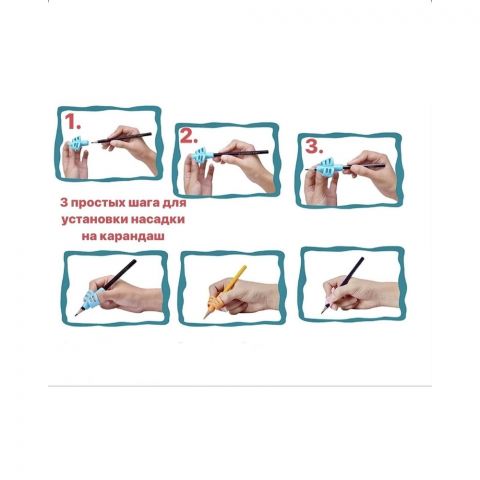 1.

2.

3.

3 простых шага для установки насадки на карандаш