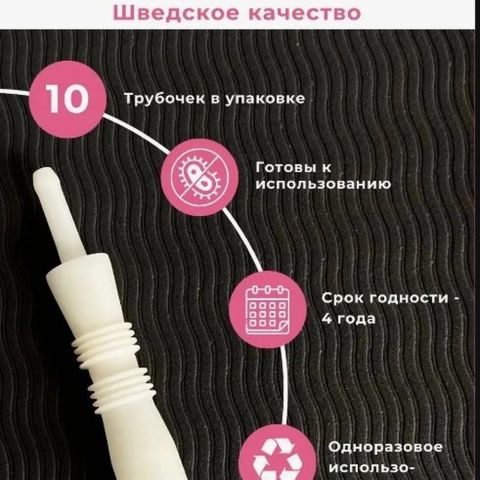 Шведское качество

10

Трубочек в упаковке

Готовы к использованию

Срок годности - 4 года

Одноразовое использо-