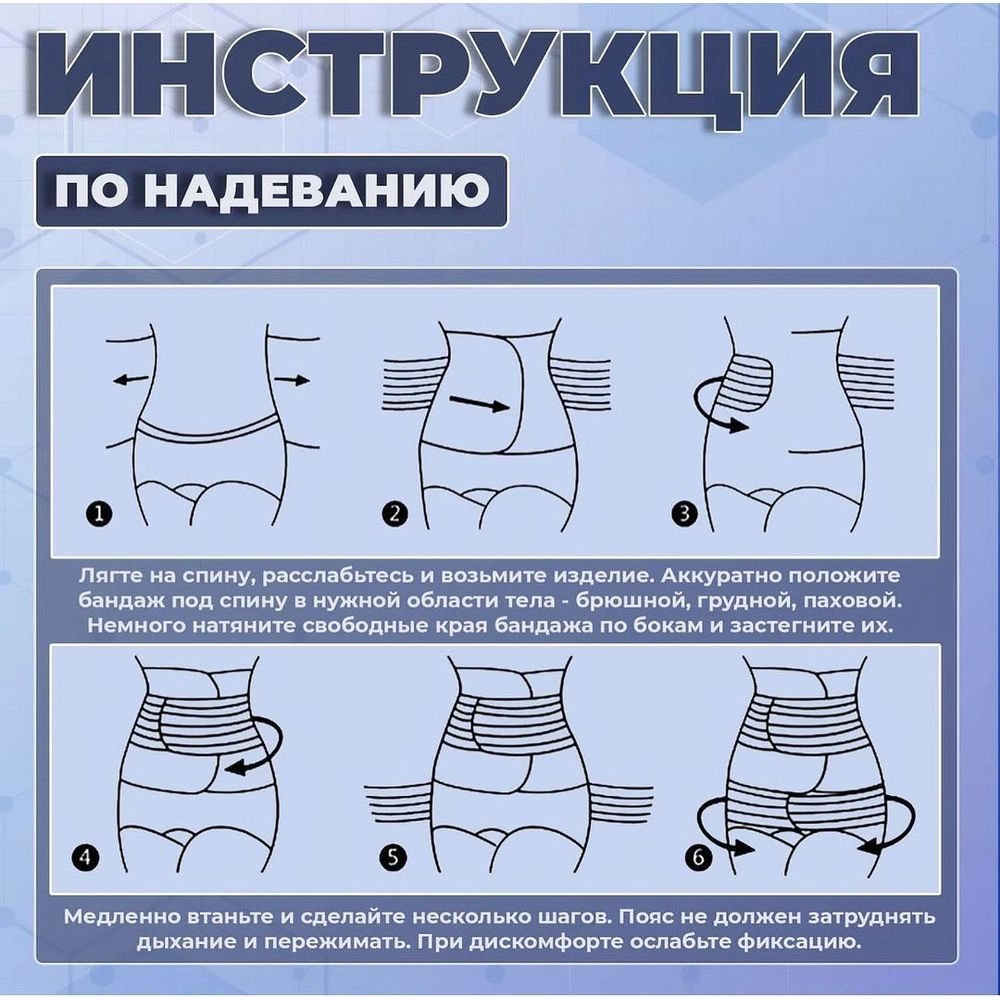 ИНСТРУКЦИЯ

ПО НАДЕВАНИЮ

1

2

3

Лягте на спину, расслабьтесь и возьмите изделие. Аккуратно положите бандаж под спину в нужной области тела - брюшной, грудной, паховой. Немного натяните свободные края бандажа по бокам и застегните их.

4

5

6

Медленно втаньте и сделайте несколько шагов. Пояс не должен затруднять дыхание и пережимать. При дискомфорте ослабьте фиксацию.